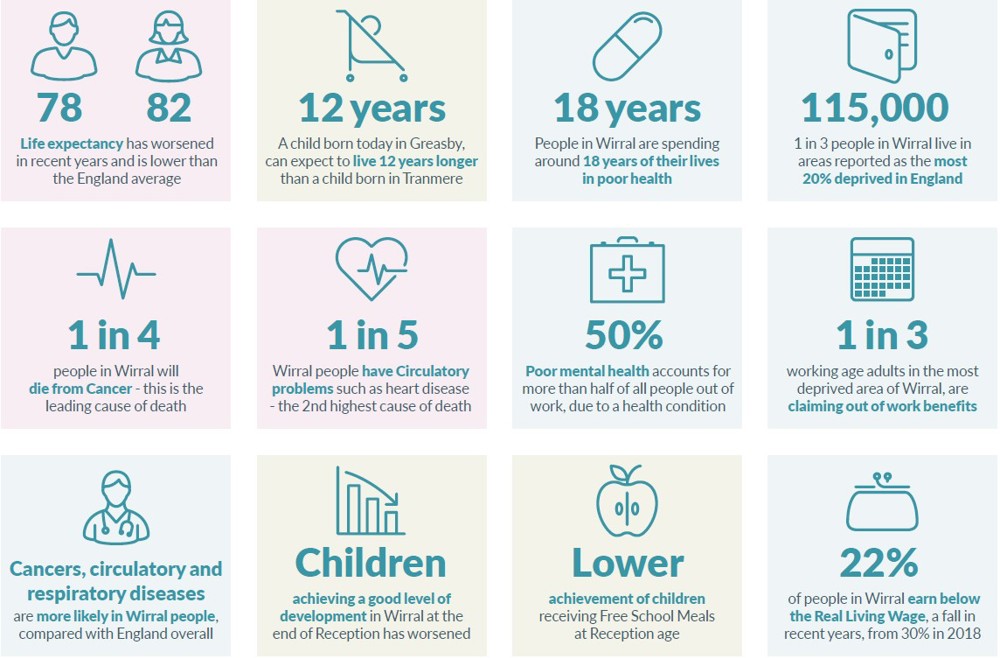 78 82

Life expectancy has worsened in recent years and is lower than the England average

12 years

A child born today in Greasby, can expect to live 12 years longer than a child born in Tranmere

18 years

People in Wirral are spending around 18 years of their lives in poor health

115,000

1 in 3 people in Wirral live in areas reported as the most 20% deprived in England

1 in 4

people in Wirral will die from Cancer - this is the leading cause of death

1 in 5

Wirral people have Circulatory problems such as heart disease - the 2nd highest cause of death

50%

Poor mental health accounts for more than half of all people out of work, due to a health condition

1 in 3

working age adults in the most deprived area of Wirral, are claiming out of work benefits

Cancers, circulatory and respiratory diseases

are more likely in Wirral people, compared with England overall

Children

achieving a good level of development in Wirral at the end of Reception has worsened

Lower

achievement of children receiving Free School Meals at Reception age

22%

of people in Wirral earn below the Real Living Wage, a fall in recent years, from 30% in 2018